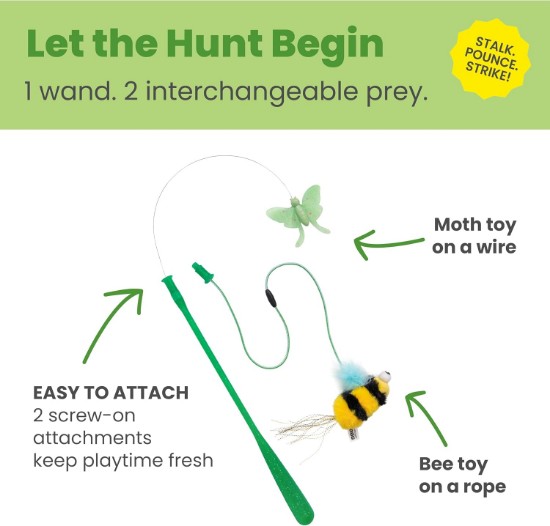 Let the Hunt Begin

1 wand. 2 interchangeable prey.

STALK. POUNCE. STRIKE!

Moth toy on a wire

EASY TO ATTACH
2 screw-on attachments keep playtime fresh

Bee toy on a rope