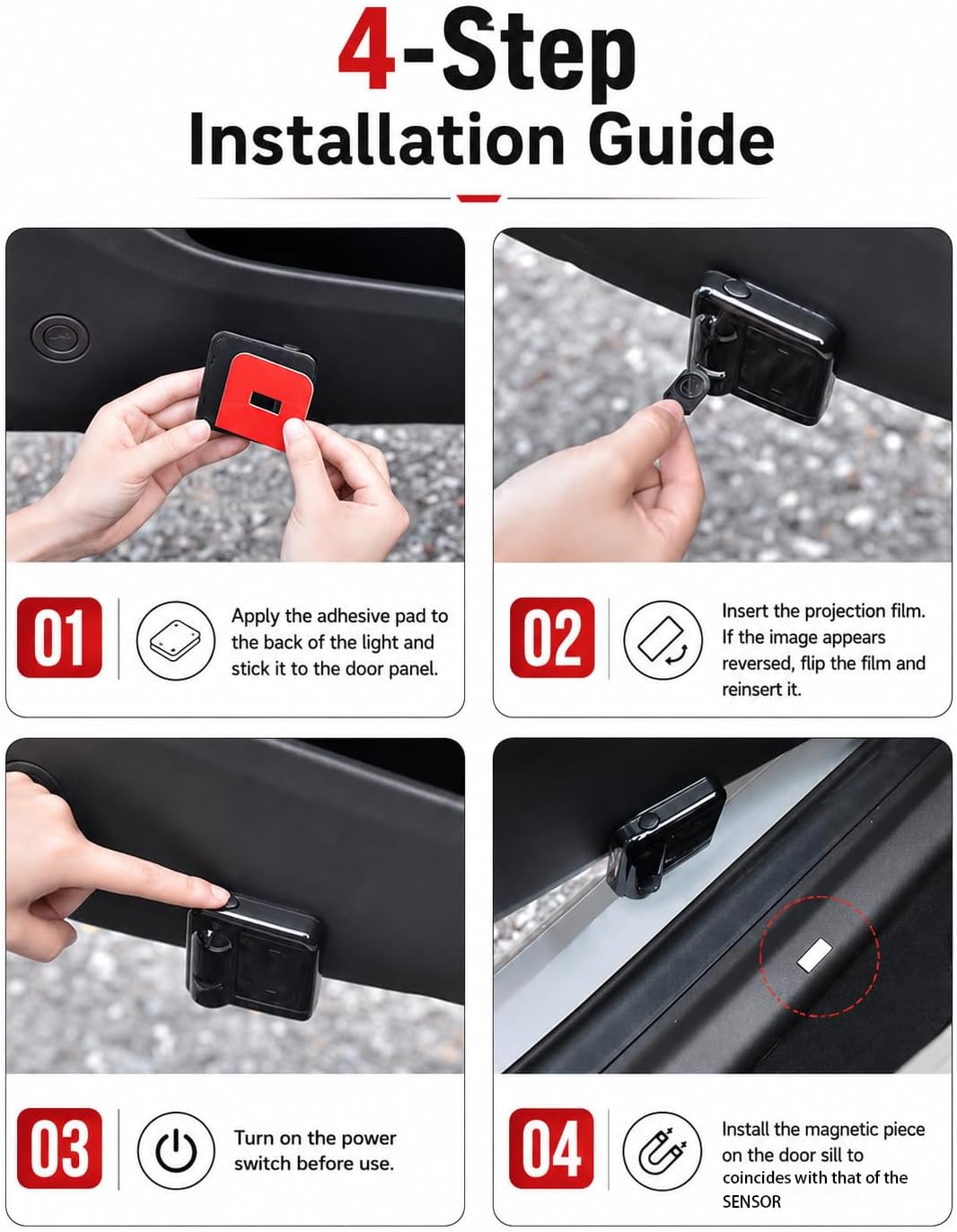 4-Step
Installation Guide

01

Apply the adhesive pad to the back of the light and stick it to the door panel.

02

Insert the projection film. If the image appears reversed, flip the film and reinsert it.

03

Turn on the power switch before use.

04

Install the magnetic piece on the door sill to coincides with that of the SENSOR